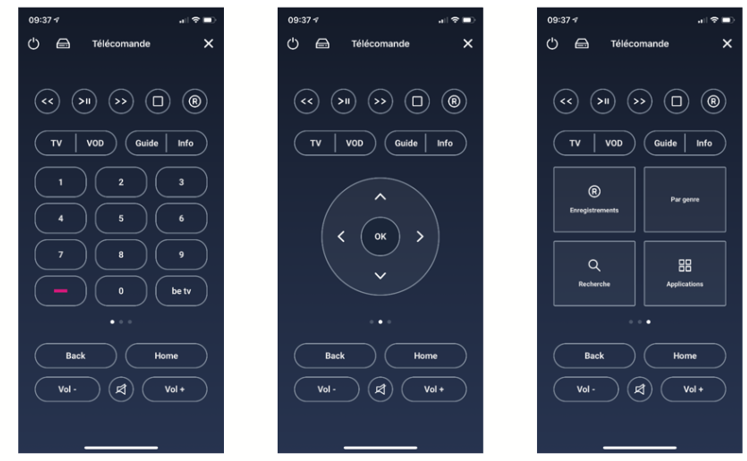 09:37

Télécomande

<< >II >> R

TV VOD Guide Info

1 2 3
4 5 6
7 8 9
0 be tv

Back Home

Vol - Vol +

09:37

Télécomande

<< >II >> R

TV VOD Guide Info

OK

Back Home

Vol - Vol +

09:37

Télécomande

<< >II >> R

TV VOD Guide Info

R
Enregistrements

Par genre

Recherche

Applications

Back Home

Vol - Vol +